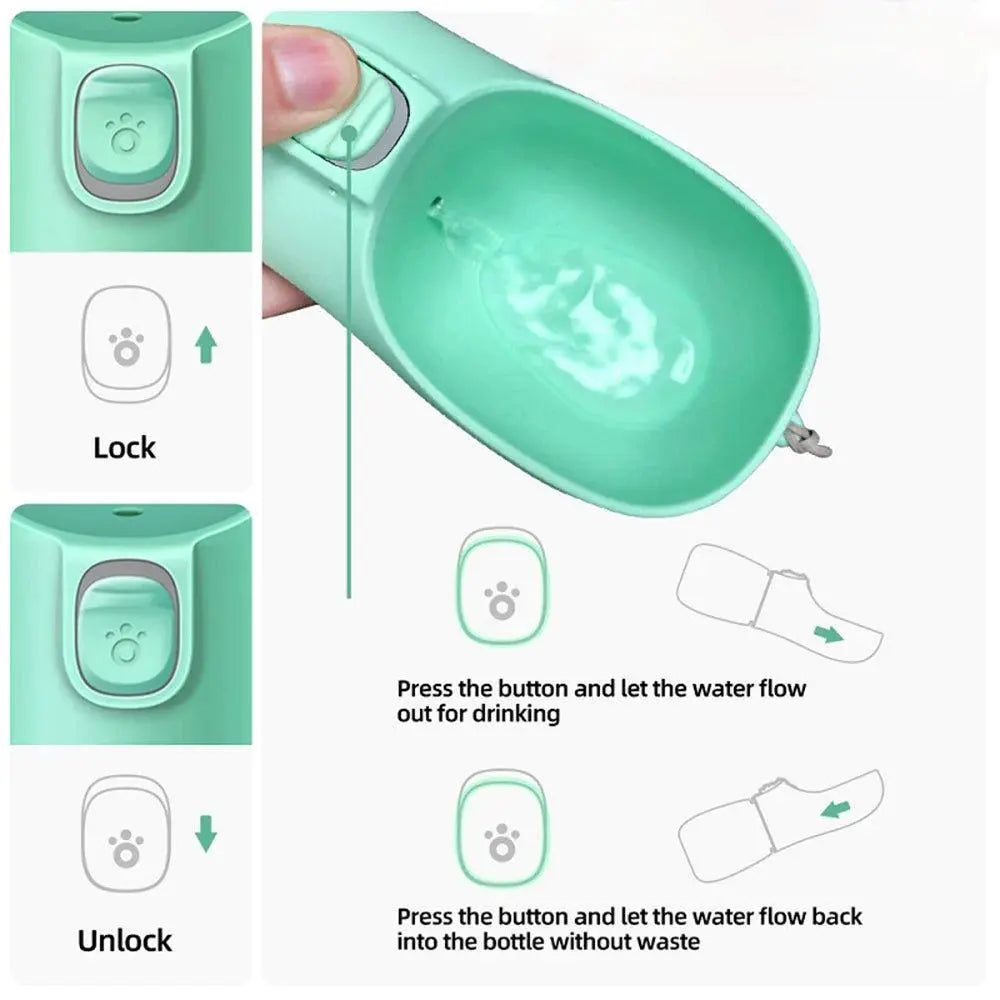 Lock

Unlock

Press the button and let the water flow out for drinking

Press the button and let the water flow back into the bottle without waste